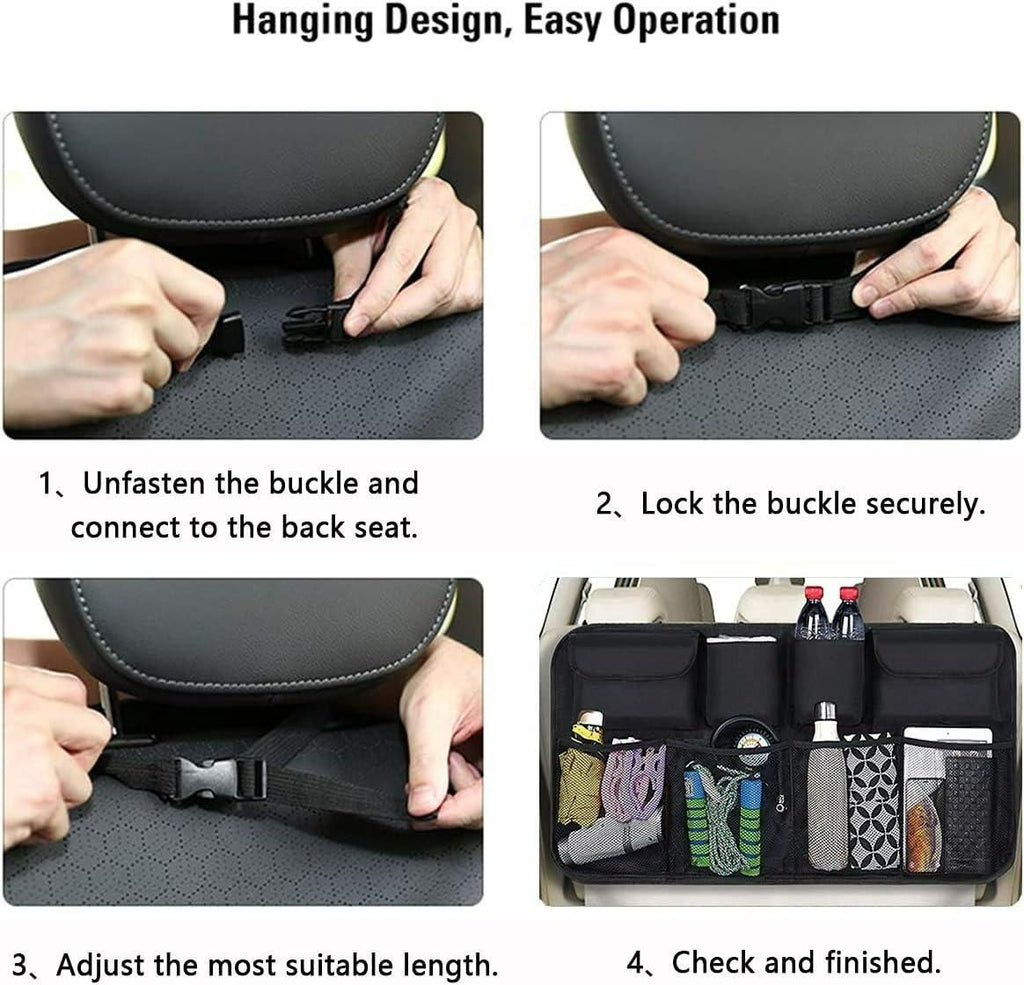 Hanging Design, Easy Operation

1、Unfasten the buckle and connect to the back seat.

2、Lock the buckle securely.

3、Adjust the most suitable length.

4、Check and finished.